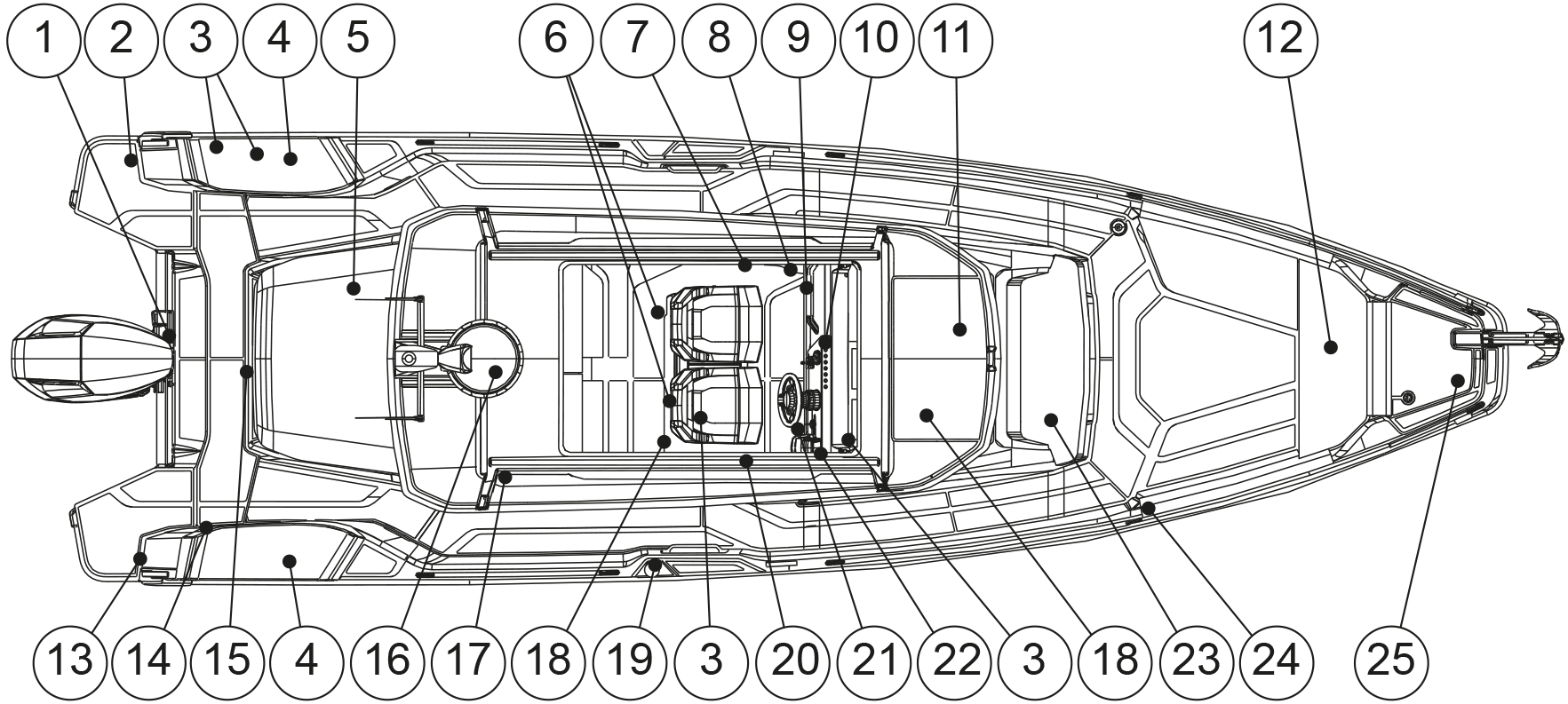 1 2 3 4 5 6 7 8 9 10 11 12

13 14 15 4 16 17 18 19 3 20 21 22 3 18 23 24 25